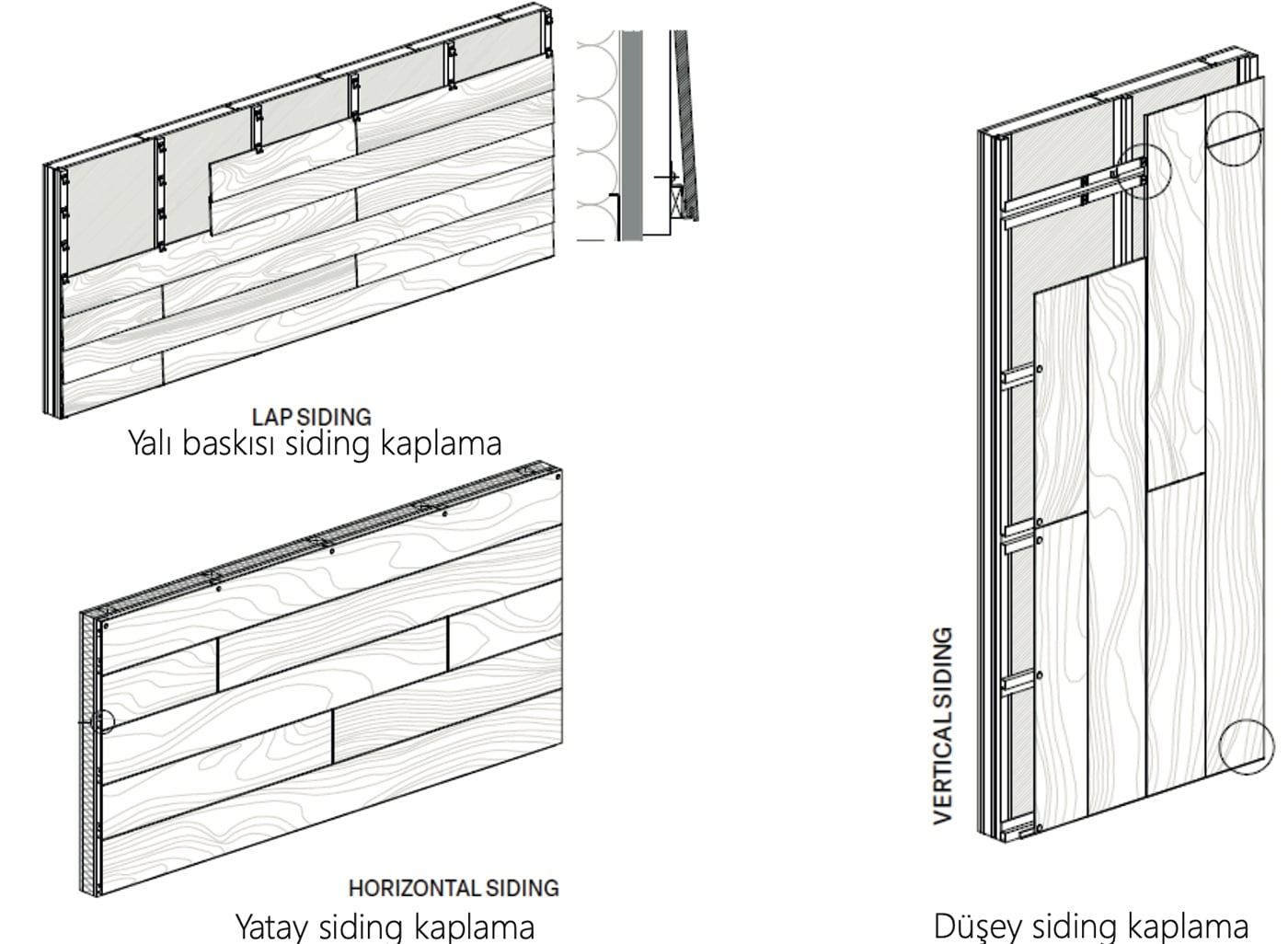 LAP SIDING
Yalı baskısı siding kaplama

HORIZONTAL SIDING
Yatay siding kaplama

VERTICAL SIDING
Düşey siding kaplama